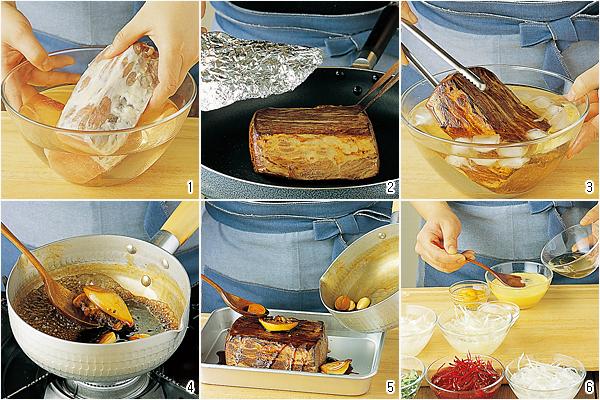 1

2

3

4

5

6